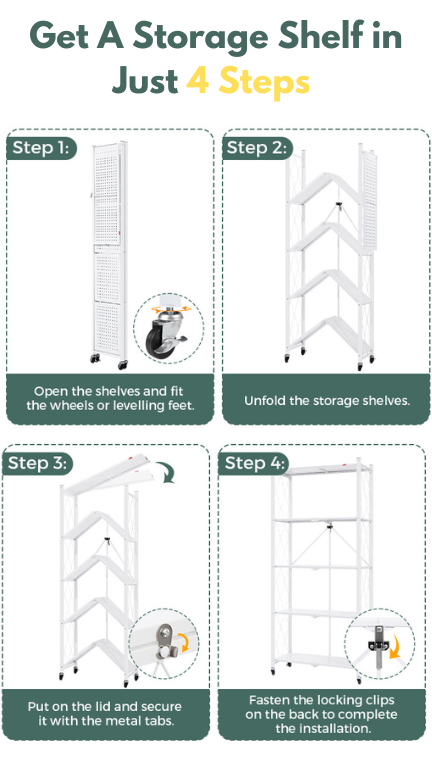 Get A Storage Shelf in Just 4 Steps

Step 1:

Open the shelves and fit the wheels or levelling feet.

Step 2:

Unfold the storage shelves.

Step 3:

Put on the lid and secure it with the metal tabs.

Step 4:

Fasten the locking clips on the back to complete the installation.